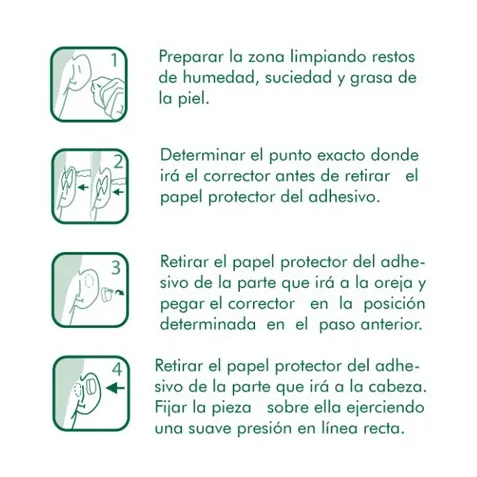 1

Preparar la zona limpiando restos de humedad, suciedad y grasa de la piel.

2

Determinar el punto exacto donde irá el corrector antes de retirar el papel protector del adhesivo.

3

Retirar el papel protector del adhesivo de la parte que irá a la oreja y pegar el corrector en la posición determinada en el paso anterior.

4

Retirar el papel protector del adhesivo de la parte que irá a la cabeza. Fijar la pieza sobre ella ejerciendo una suave presión en línea recta.