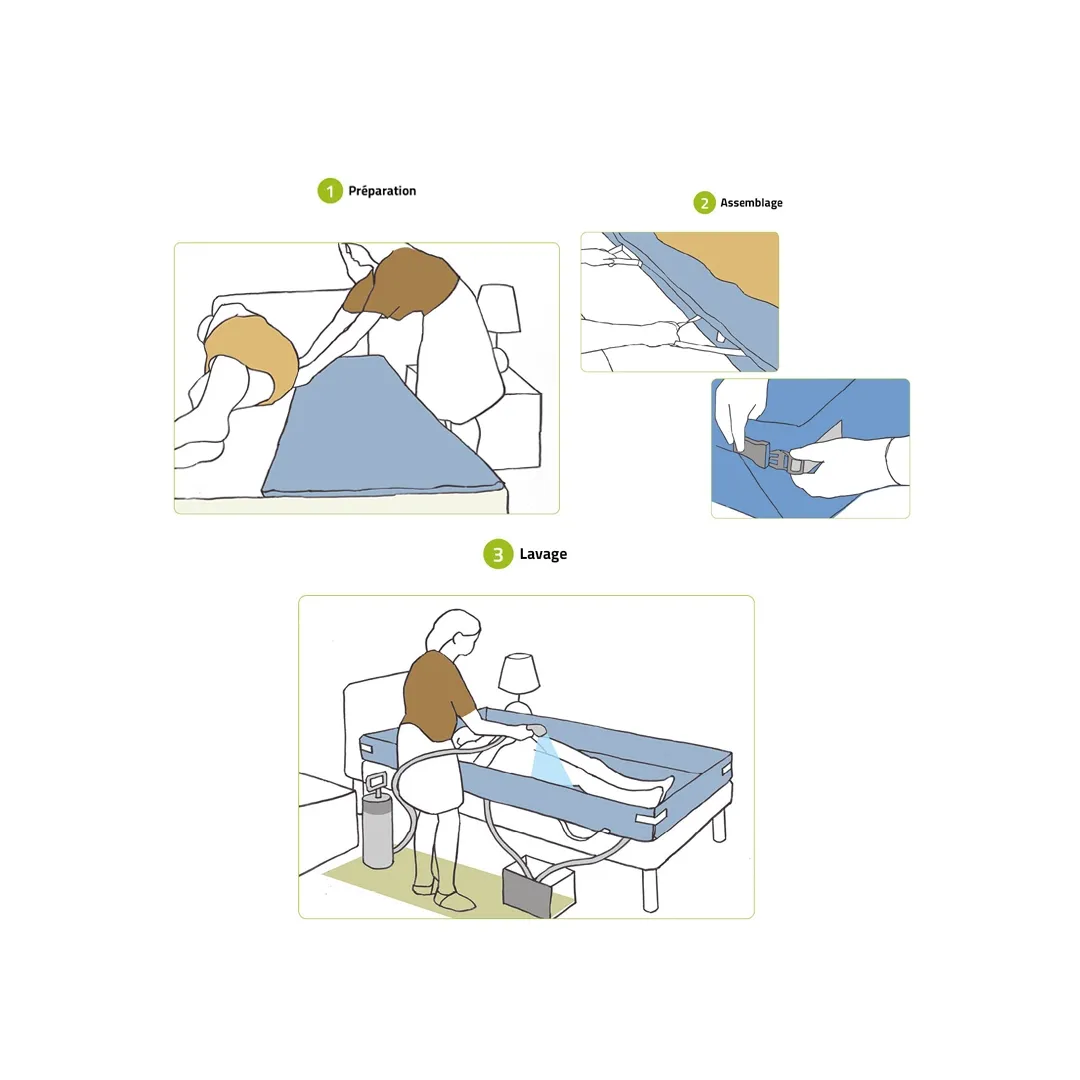 1 Préparation

2 Assemblage

3 Lavage