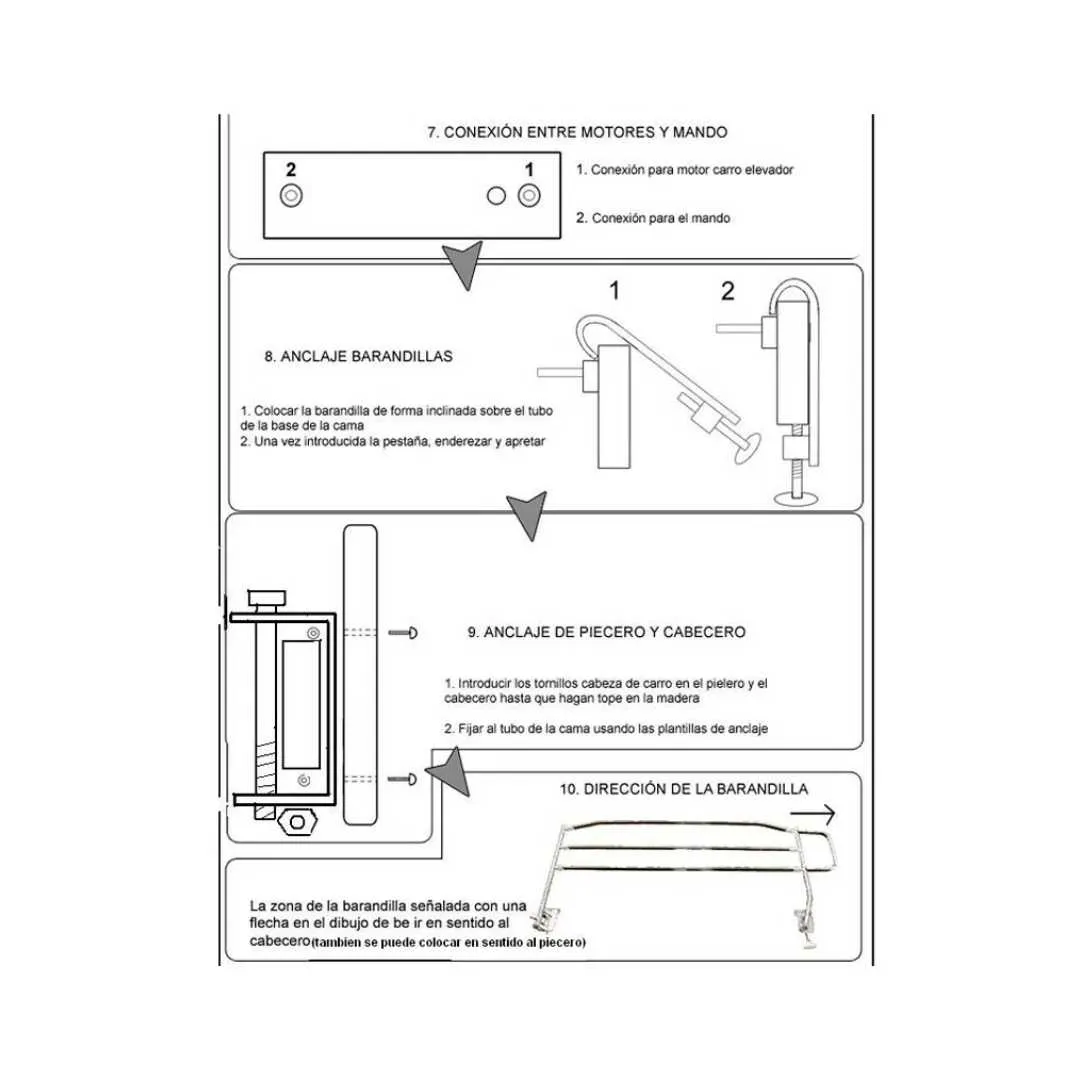 7. CONEXIÓN ENTRE MOTORES Y MANDO

2

1

1. Conexión para motor carro elevador

2. Conexión para el mando

1

2

8. ANCLAJE BARANDILLAS

1. Colocar la barandilla de forma inclinada sobre el tubo de la base de la cama
2. Una vez introducida la pestaña, enderezar y apretar

9. ANCLAJE DE PIECERO Y CABECERO

1. Introducir los tornillos cabeza de carro en el pielero y el cabecero hasta que hagan tope en la madera

2. Fijar al tubo de la cama usando las plantillas de anclaje

10. DIRECCIÓN DE LA BARANDILLA

La zona de la barandilla señalada con una flecha en el dibujo de be ir en sentido al cabecero(tambien se puede colocar en sentido al piecero)