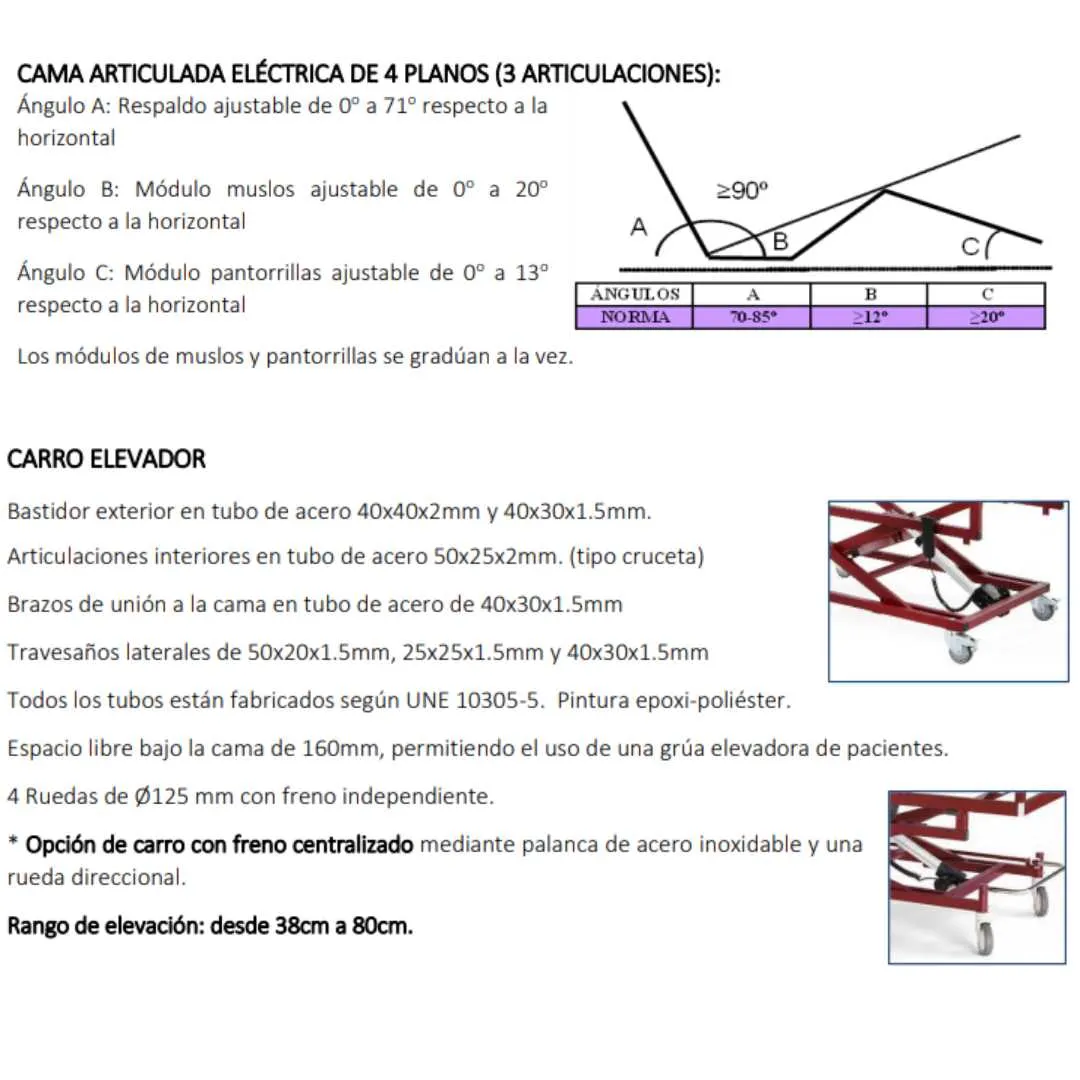 CAMA ARTICULADA ELÉCTRICA DE 4 PLANOS (3 ARTICULACIONES):

Ángulo A: Respaldo ajustable de 0º a 71º respecto a la horizontal

Ángulo B: Módulo muslos ajustable de 0º a 20º respecto a la horizontal

Ángulo C: Módulo pantorrillas ajustable de 0º a 13º respecto a la horizontal

≥90º

A

B

C

| ÁNGULOS | A | B | C |
|---|---|---|---|
| NORMA | 70-85º | ≥12º | ≥20º |

Los módulos de muslos y pantorrillas se gradúan a la vez.

CARRO ELEVADOR

Bastidor exterior en tubo de acero 40x40x2mm y 40x30x1.5mm.

Articulaciones interiores en tubo de acero 50x25x2mm. (tipo cruceta)

Brazos de unión a la cama en tubo de acero de 40x30x1.5mm

Travesaños laterales de 50x20x1.5mm, 25x25x1.5mm y 40x30x1.5mm

Todos los tubos están fabricados según UNE 10305-5. Pintura epoxi-poliéster.

Espacio libre bajo la cama de 160mm, permitiendo el uso de una grúa elevadora de pacientes.

4 Ruedas de Ø125 mm con freno independiente.

* Opción de carro con freno centralizado mediante palanca de acero inoxidable y una rueda direccional.

Rango de elevación: desde 38cm a 80cm.