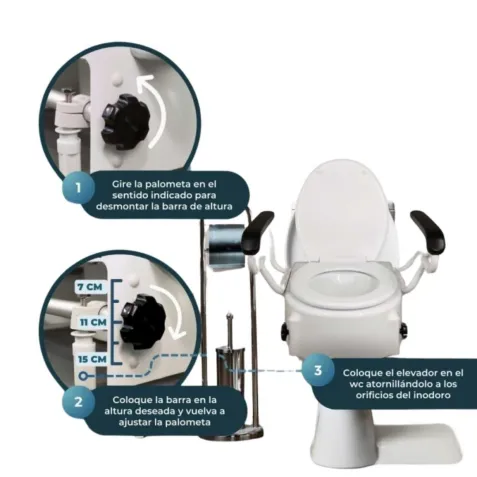 1

Gire la palometa en el sentido indicado para desmontar la barra de altura

7 CM

11 CM

15 CM

2

Coloque la barra en la altura deseada y vuelva a ajustar la palometa

3

Coloque el elevador en el wc atornillándolo a los orificios del inodoro