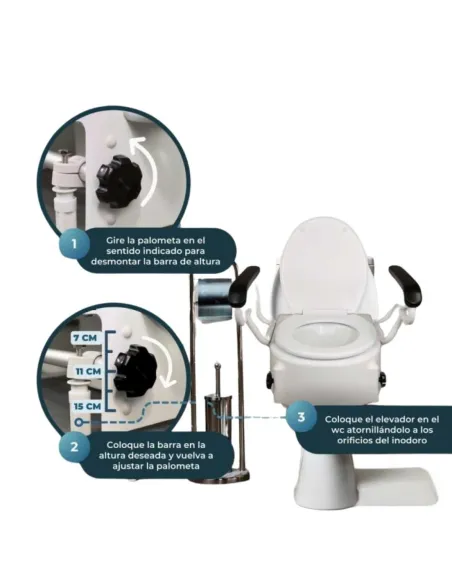 1
Gire la palometa en el sentido indicado para desmontar la barra de altura

7 CM
11 CM
15 CM

2
Coloque la barra en la altura deseada y vuelva a ajustar la palometa

3
Coloque el elevador en el wc atornillándolo a los orificios del inodoro