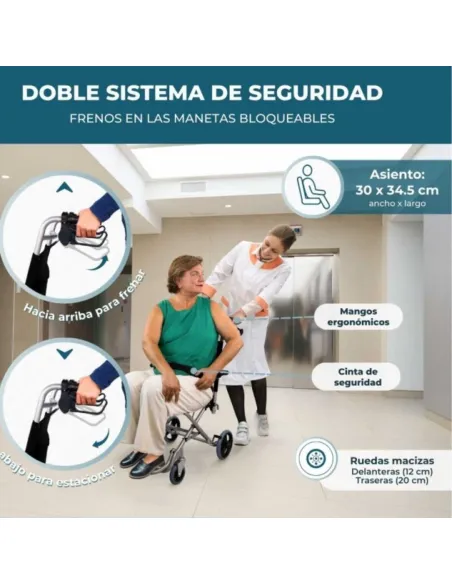 DOBLE SISTEMA DE SEGURIDAD
FRENOS EN LAS MANETAS BLOQUEABLES

Asiento:
30 x 34.5 cm
ancho x largo

Hacia arriba para frenar

Mangos ergonómicos

Cinta de seguridad

abajo para estacionar

Ruedas macizas
Delanteras (12 cm)
Traseras (20 cm)