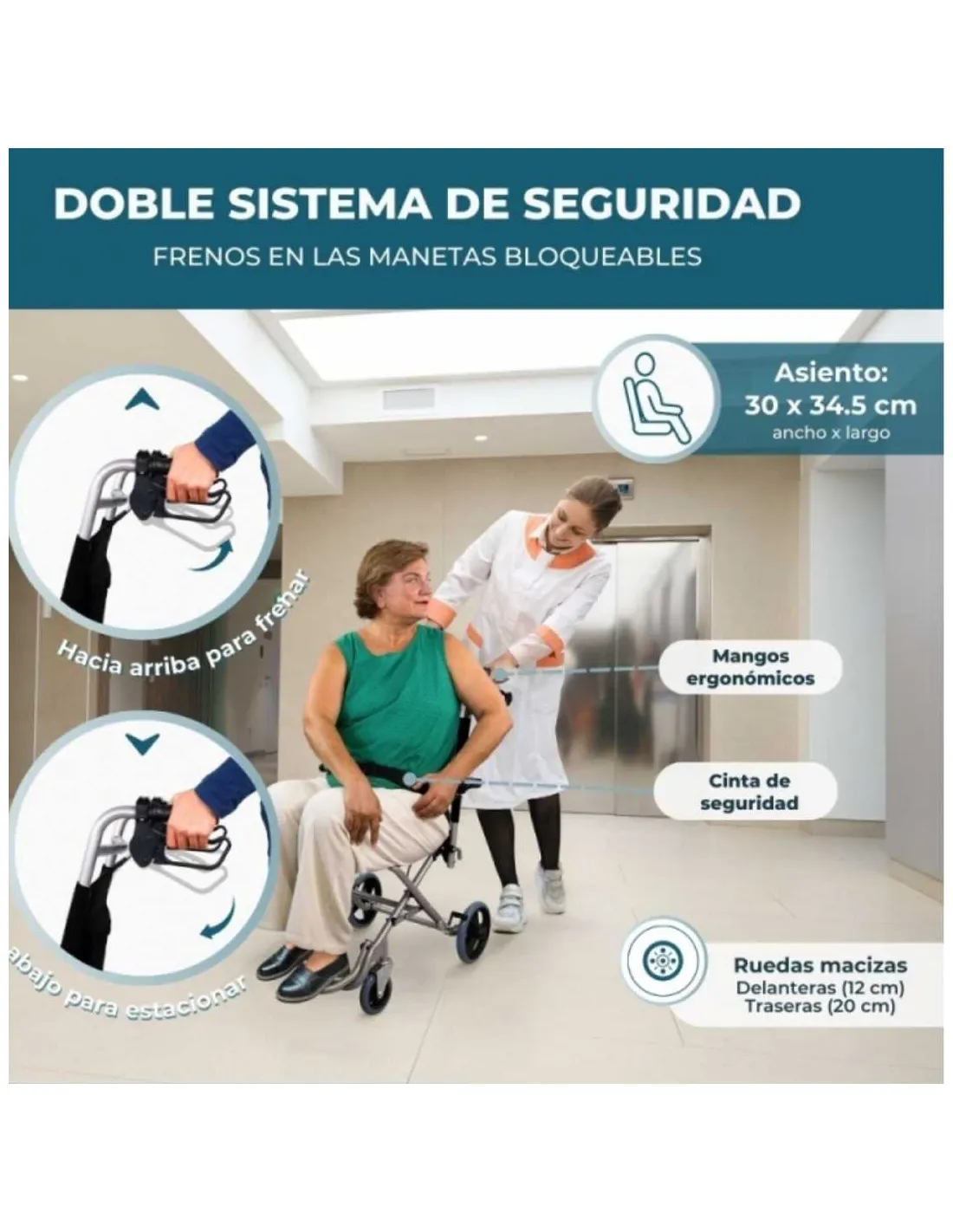 DOBLE SISTEMA DE SEGURIDAD

FRENOS EN LAS MANETAS BLOQUEABLES

Asiento:
30 x 34.5 cm
ancho x largo

Hacia arriba para frenar

Mangos ergonómicos

Cinta de seguridad

abajo para estacionar

Ruedas macizas
Delanteras (12 cm)
Traseras (20 cm)