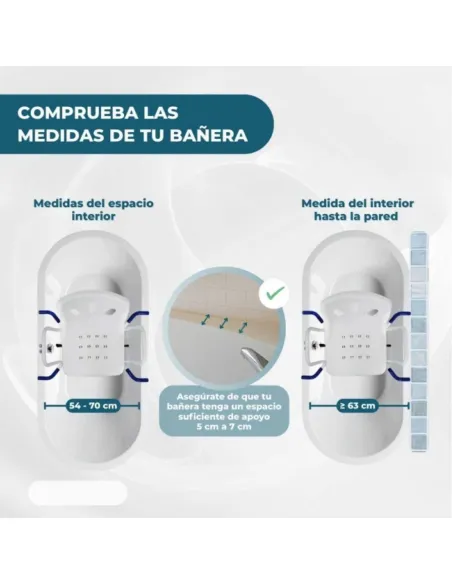 COMPRUEBA LAS MEDIDAS DE TU BAÑERA

Medidas del espacio interior

54 - 70 cm

Asegúrate de que tu bañera tenga un espacio suficiente de apoyo 5 cm a 7 cm

Medida del interior hasta la pared

≥ 63 cm