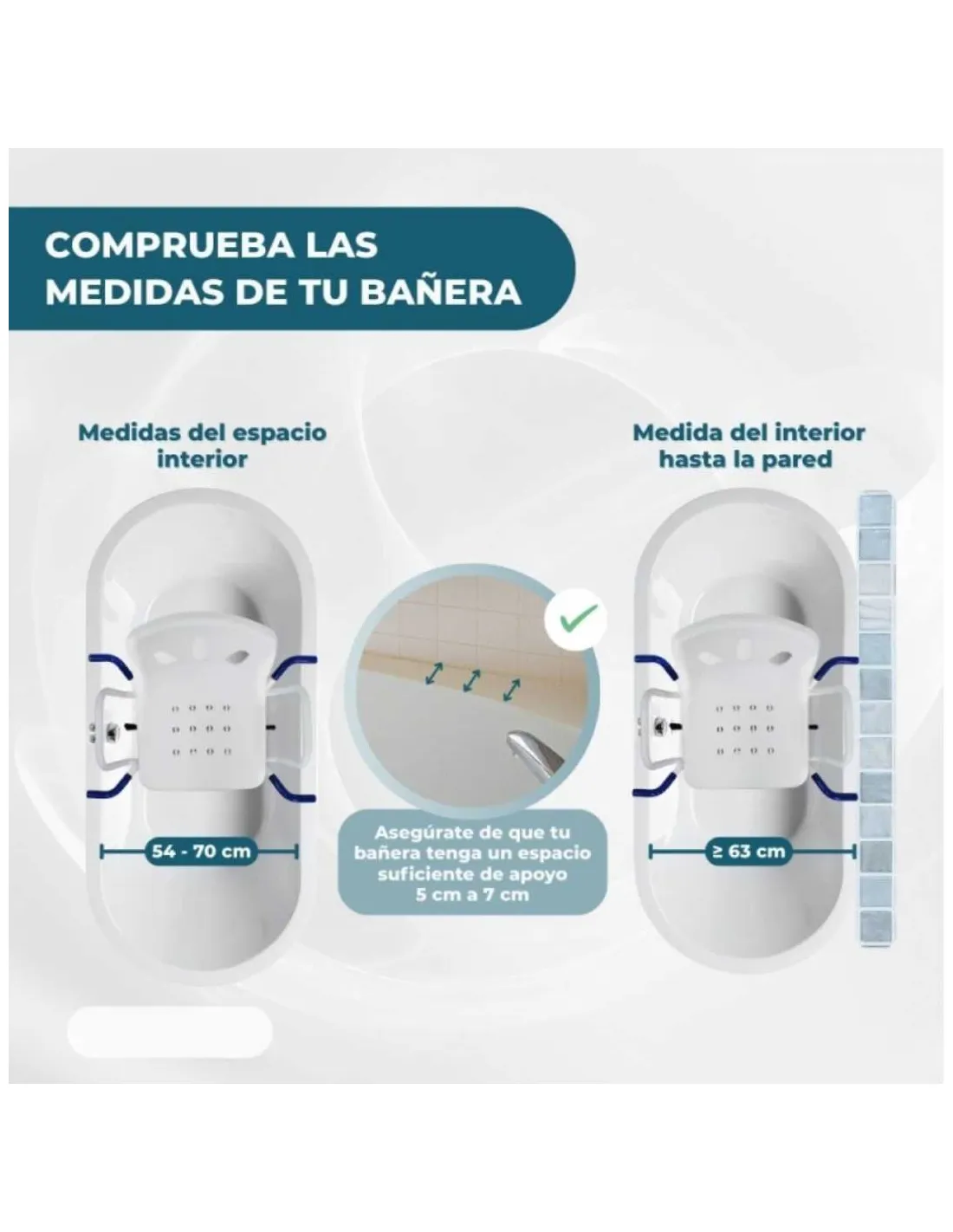 COMPRUEBA LAS MEDIDAS DE TU BAÑERA

Medidas del espacio interior

54 - 70 cm

Asegúrate de que tu bañera tenga un espacio suficiente de apoyo 5 cm a 7 cm

Medida del interior hasta la pared

≥ 63 cm