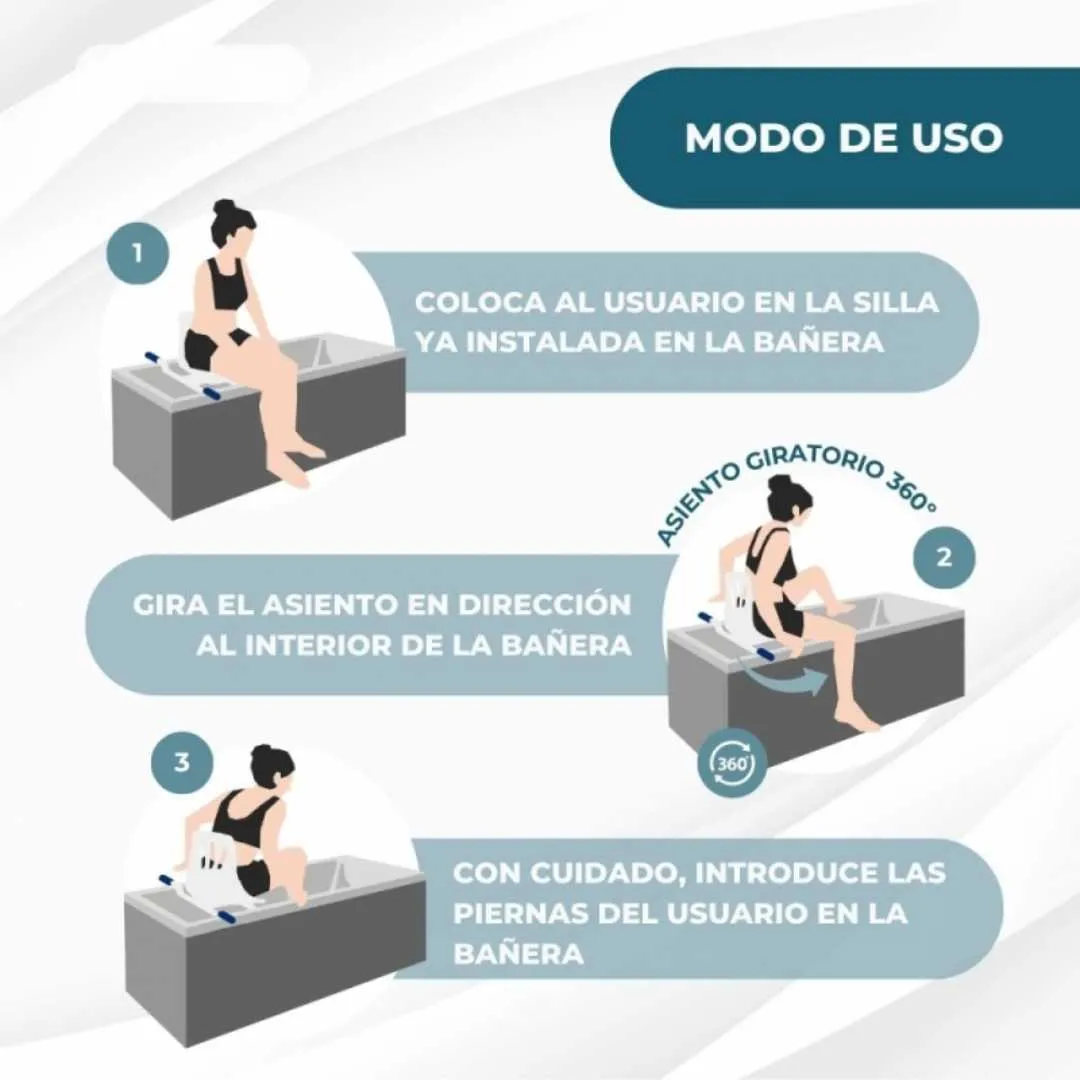 MODO DE USO

1

COLOCA AL USUARIO EN LA SILLA YA INSTALADA EN LA BAÑERA

ASIENTO GIRATORIO 360°

2

GIRA EL ASIENTO EN DIRECCIÓN AL INTERIOR DE LA BAÑERA

360°

3

CON CUIDADO, INTRODUCE LAS PIERNAS DEL USUARIO EN LA BAÑERA