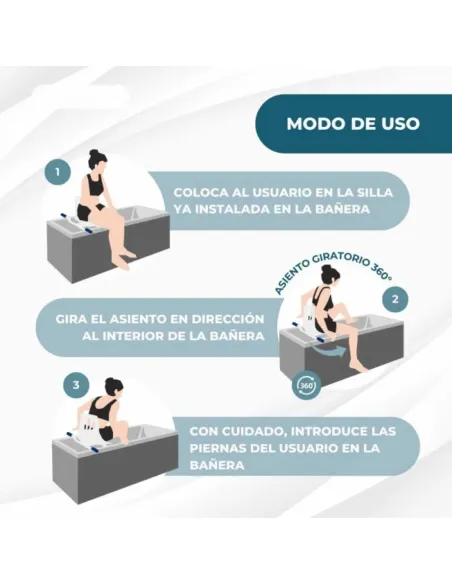 MODO DE USO

1

COLOCA AL USUARIO EN LA SILLA YA INSTALADA EN LA BAÑERA

ASIENTO GIRATORIO 360°

2

GIRA EL ASIENTO EN DIRECCIÓN AL INTERIOR DE LA BAÑERA

360

3

CON CUIDADO, INTRODUCE LAS PIERNAS DEL USUARIO EN LA BAÑERA