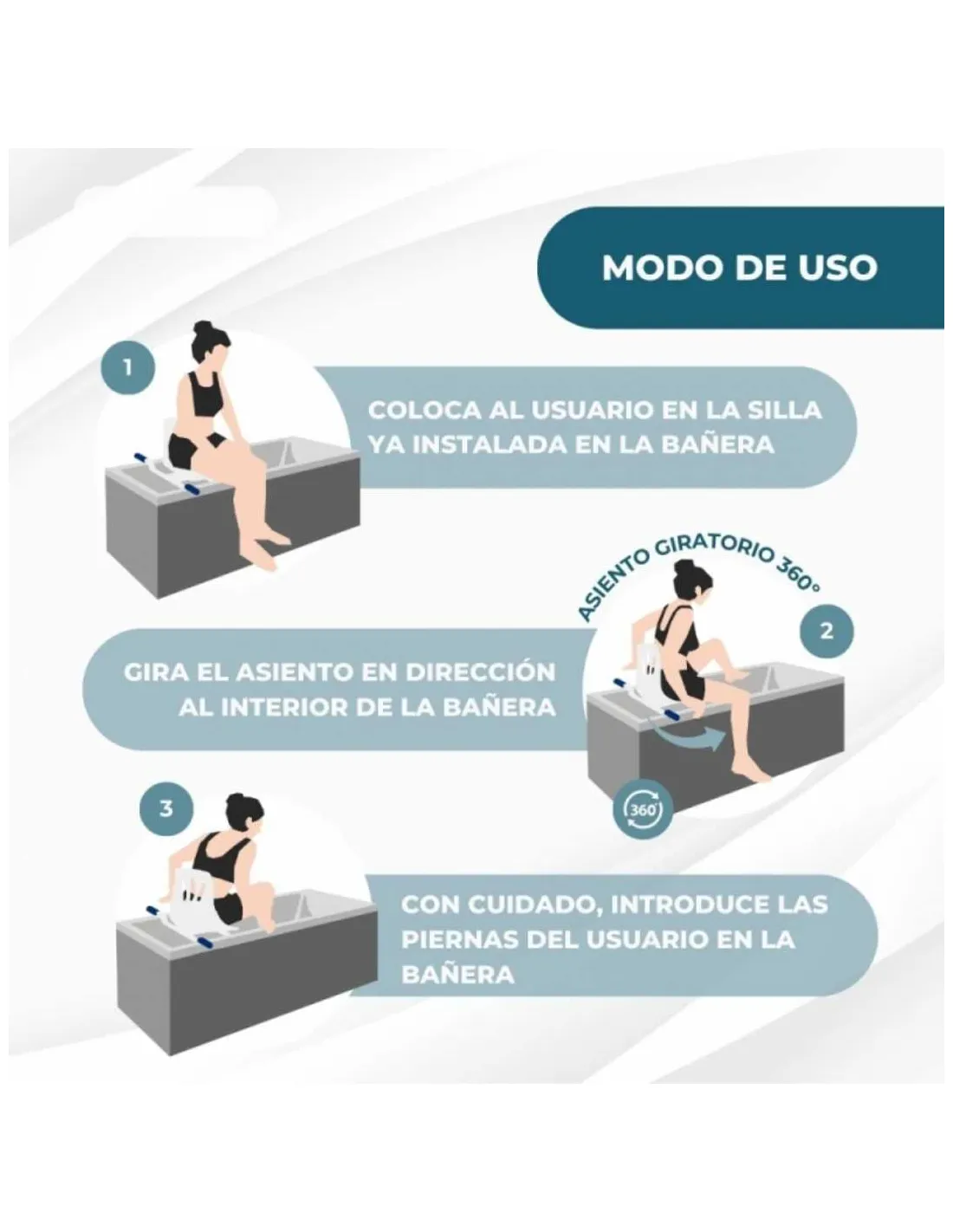 MODO DE USO

1

COLOCA AL USUARIO EN LA SILLA YA INSTALADA EN LA BAÑERA

ASIENTO GIRATORIO 360°

2

GIRA EL ASIENTO EN DIRECCIÓN AL INTERIOR DE LA BAÑERA

360°

3

CON CUIDADO, INTRODUCE LAS PIERNAS DEL USUARIO EN LA BAÑERA