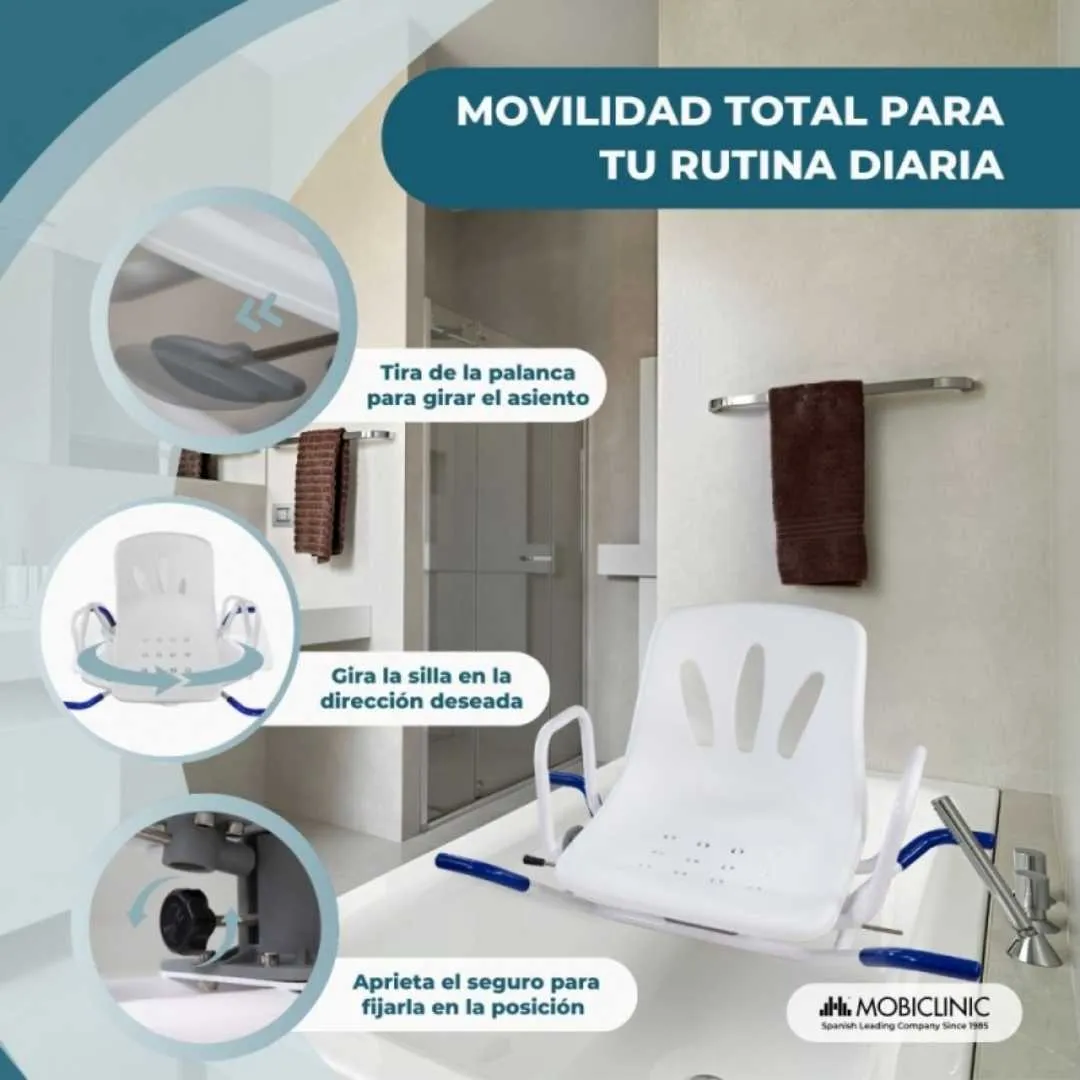 MOVILIDAD TOTAL PARA TU RUTINA DIARIA

Tira de la palanca para girar el asiento

Gira la silla en la dirección deseada

Aprieta el seguro para fijarla en la posición

MOBICLINIC
Spanish Leading Company Since 1985