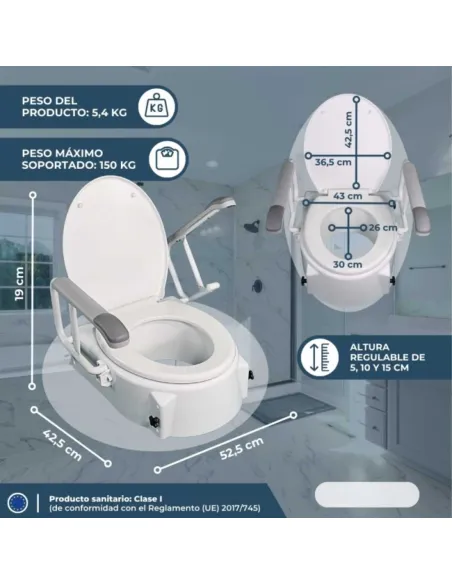 PESO DEL PRODUCTO: 5,4 KG

KG

PESO MÁXIMO SOPORTADO: 150 KG

42,5 cm

36,5 cm

43 cm

26 cm

30 cm

19 cm

ALTURA REGULABLE DE 5, 10 Y 15 CM

42,5 cm

52,5 cm

Producto sanitario: Clase I
(de conformidad con el Reglamento (UE) 2017/745)