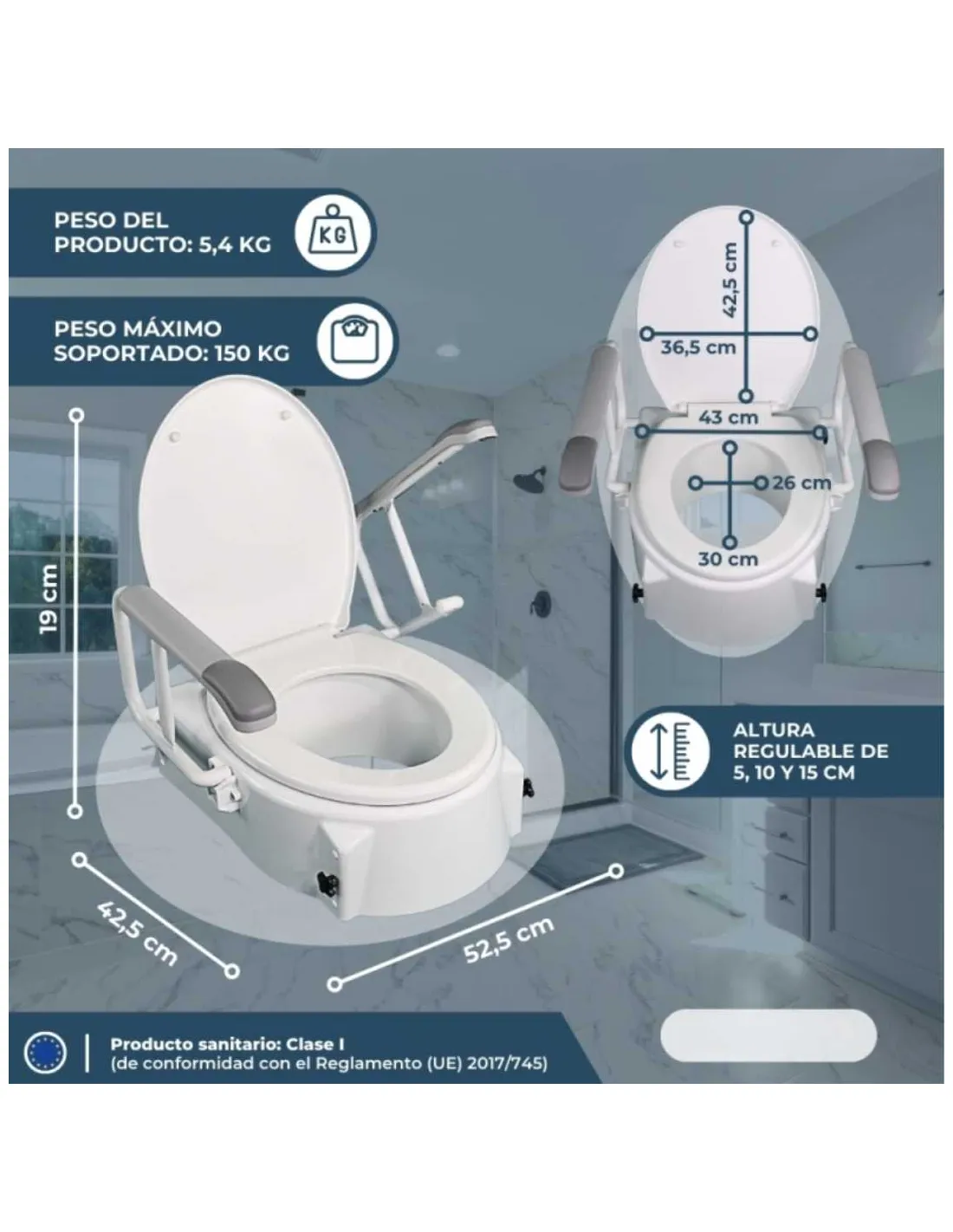 PESO DEL PRODUCTO: 5,4 KG

KG

PESO MÁXIMO SOPORTADO: 150 KG

42,5 cm

36,5 cm

43 cm

26 cm

30 cm

19 cm

ALTURA REGULABLE DE 5, 10 Y 15 CM

42,5 cm

52,5 cm

Producto sanitario: Clase I
(de conformidad con el Reglamento (UE) 2017/745)