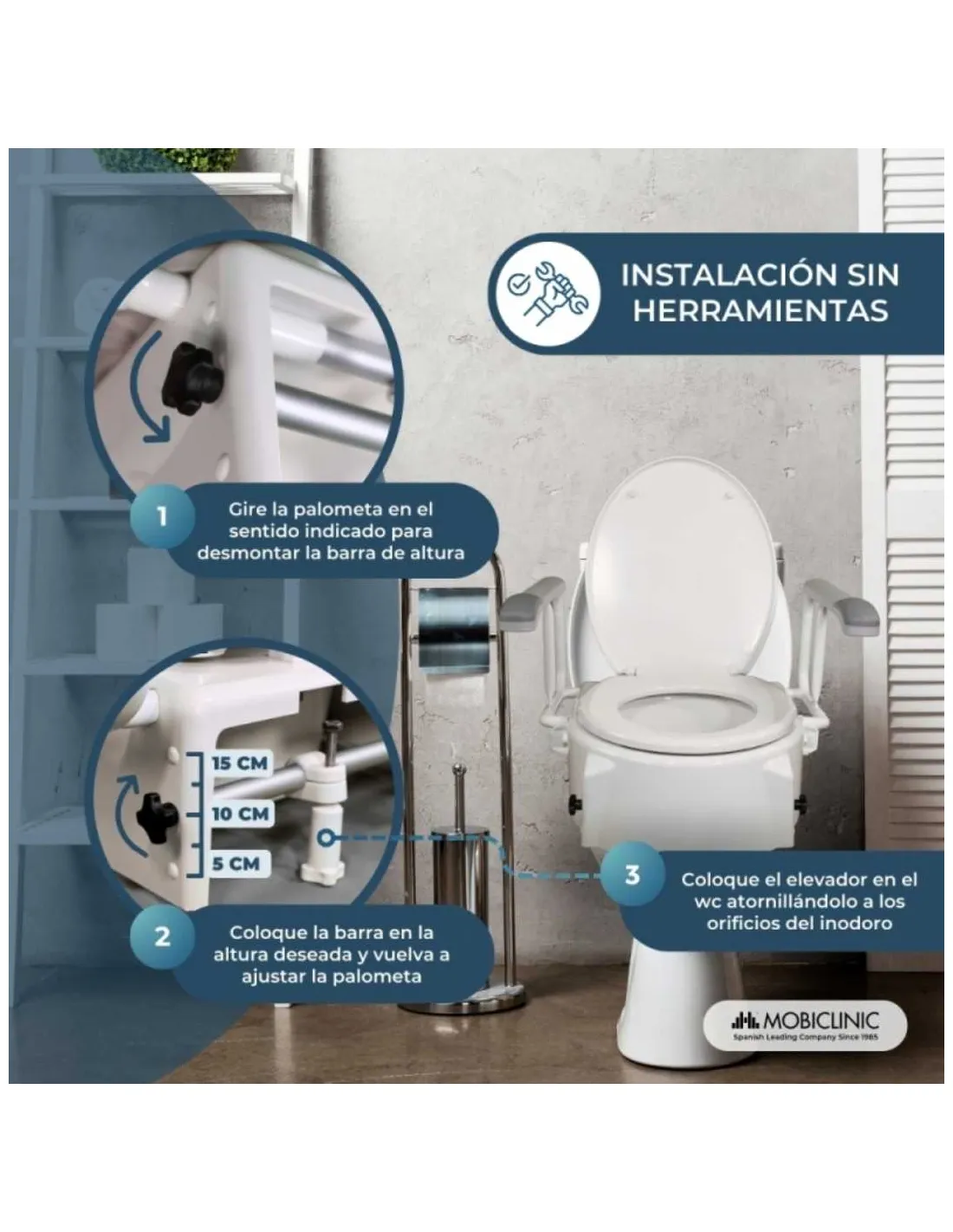 INSTALACIÓN SIN HERRAMIENTAS

1
Gire la palometa en el sentido indicado para desmontar la barra de altura

15 CM
10 CM
5 CM

2
Coloque la barra en la altura deseada y vuelva a ajustar la palometa

3
Coloque el elevador en el wc atornillándolo a los orificios del inodoro

MOBICLINIC
Spanish Leading Company Since 1985