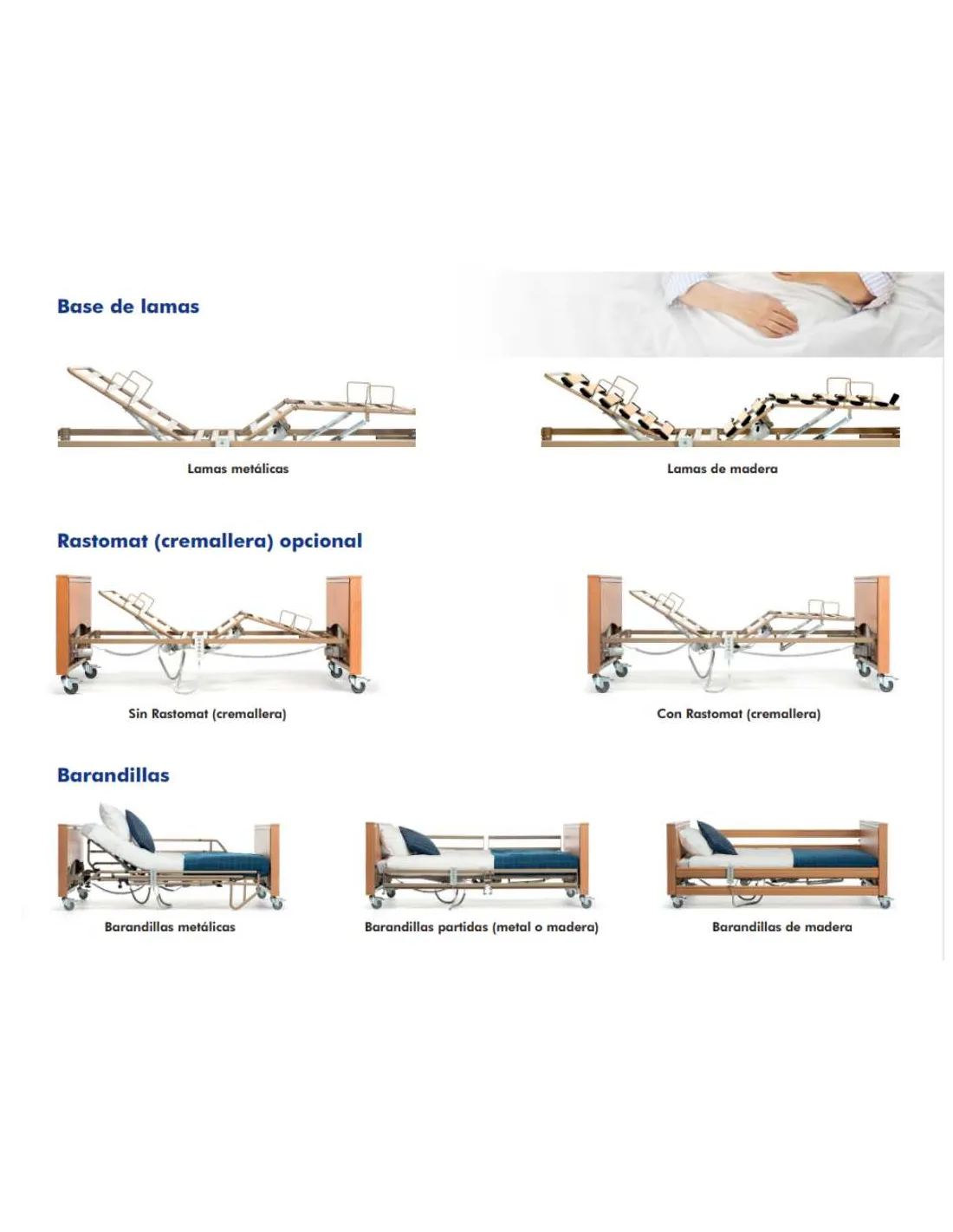 Base de lamas

Lamas metálicas

Lamas de madera

Rastomat (cremallera) opcional

Sin Rastomat (cremallera)

Con Rastomat (cremallera)

Barandillas

Barandillas metálicas

Barandillas partidas (metal o madera)

Barandillas de madera