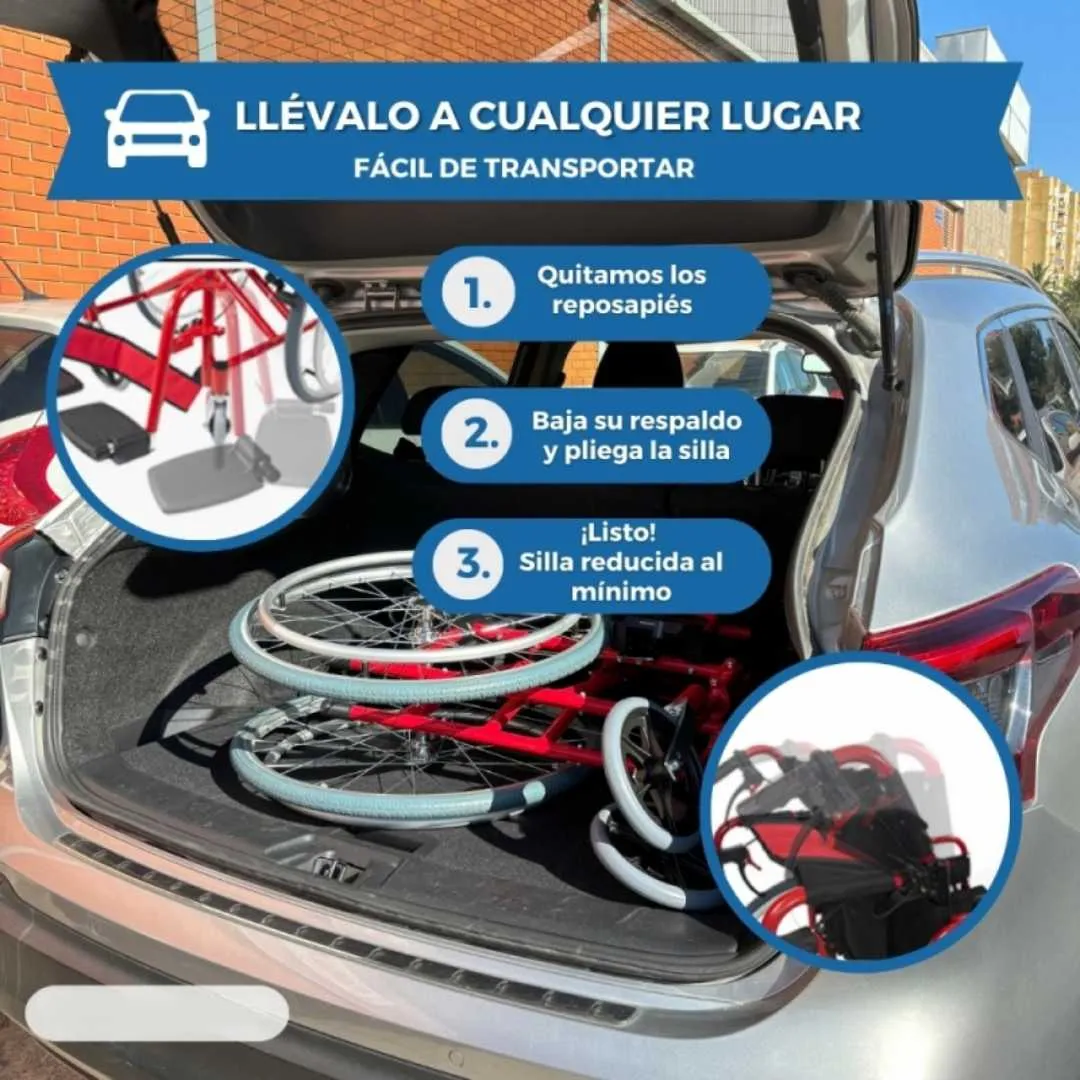 LLÉVALO A CUALQUIER LUGAR
FÁCIL DE TRANSPORTAR

1. Quitamos los reposapiés

2. Baja su respaldo y pliega la silla

3. ¡Listo! Silla reducida al mínimo