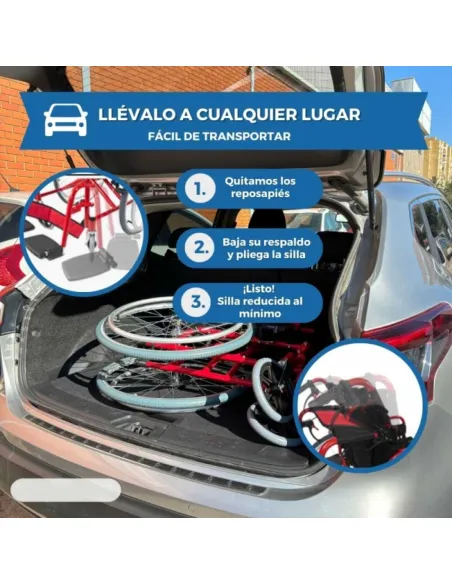 LLÉVALO A CUALQUIER LUGAR
FÁCIL DE TRANSPORTAR

1. Quitamos los reposapiés

2. Baja su respaldo y pliega la silla

3. ¡Listo! Silla reducida al mínimo