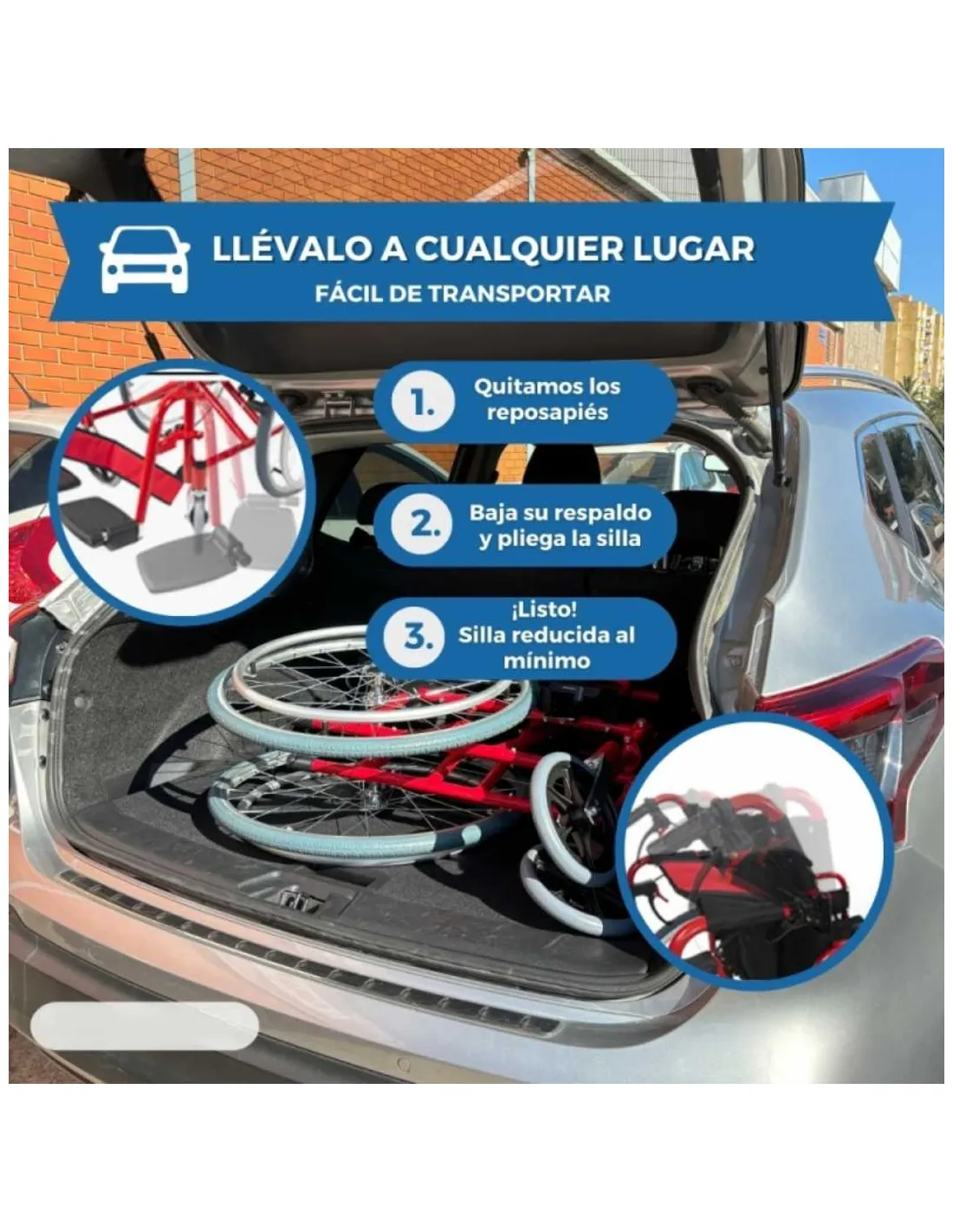 LLÉVALO A CUALQUIER LUGAR
FÁCIL DE TRANSPORTAR

1. Quitamos los reposapiés

2. Baja su respaldo y pliega la silla

3. ¡Listo! Silla reducida al mínimo