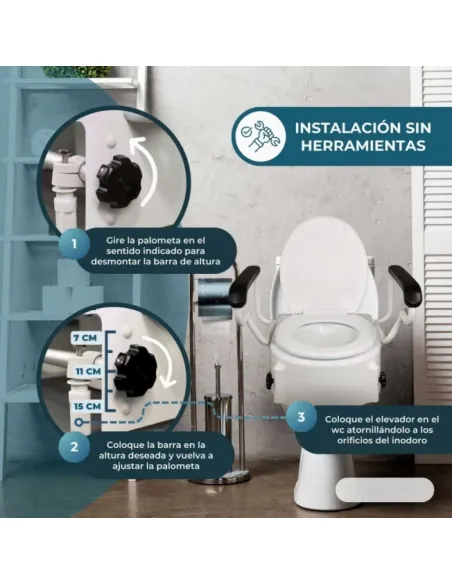 INSTALACIÓN SIN HERRAMIENTAS

1 Gire la palometa en el sentido indicado para desmontar la barra de altura

7 CM
11 CM
15 CM

2 Coloque la barra en la altura deseada y vuelva a ajustar la palometa

3 Coloque el elevador en el wc atornillándolo a los orificios del inodoro