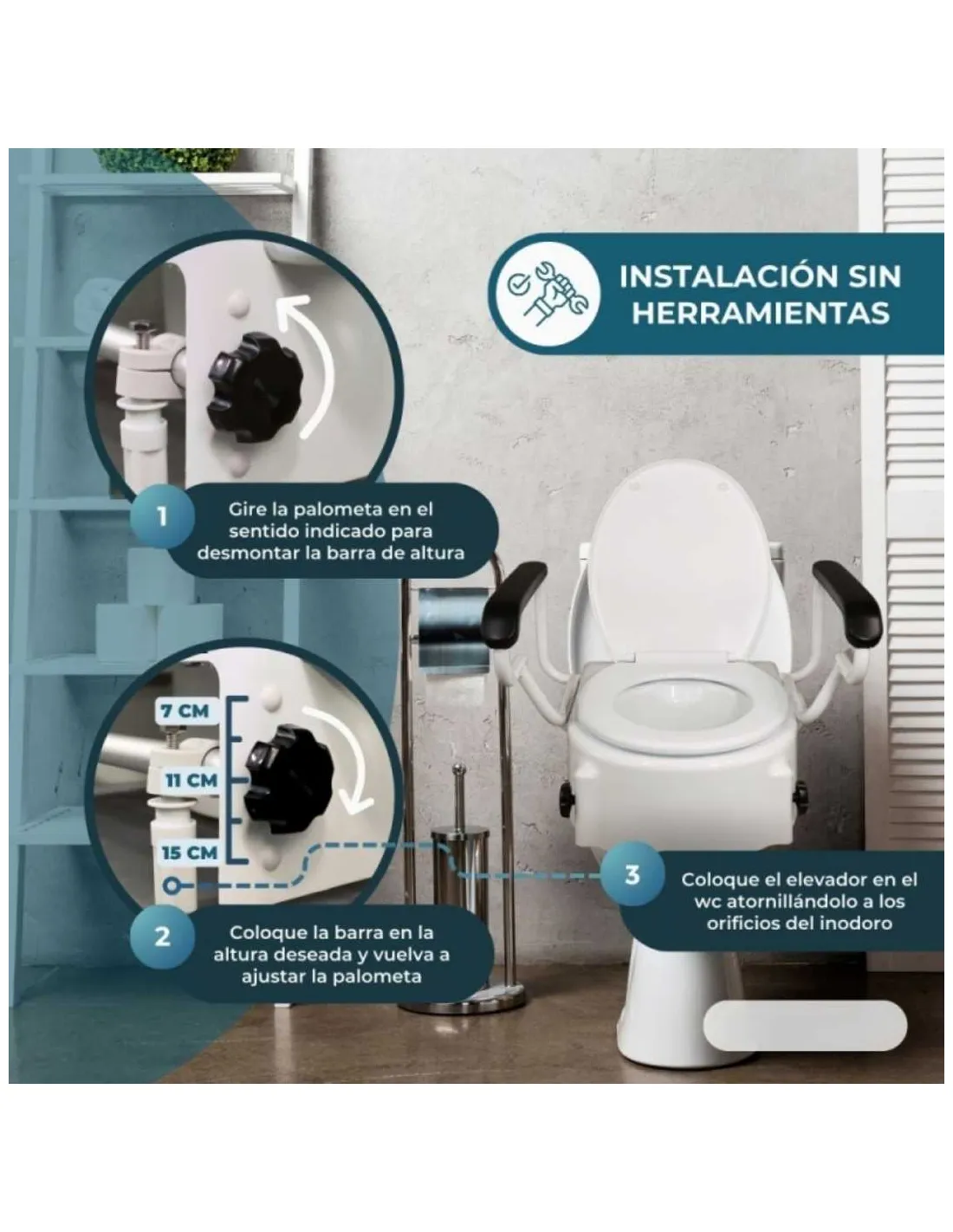 INSTALACIÓN SIN HERRAMIENTAS

1

Gire la palometa en el sentido indicado para desmontar la barra de altura

7 CM

11 CM

15 CM

2

Coloque la barra en la altura deseada y vuelva a ajustar la palometa

3

Coloque el elevador en el wc atornillándolo a los orificios del inodoro