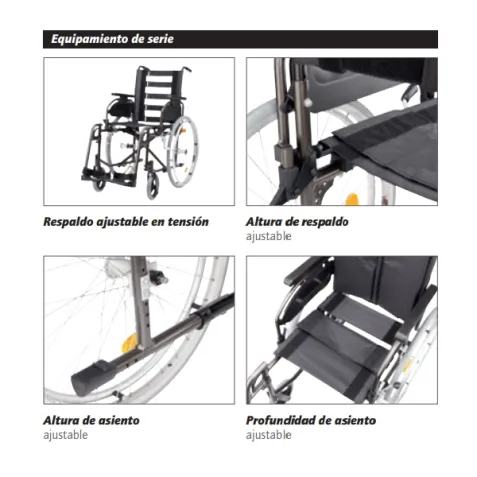 Equipamiento de serie

Respaldo ajustable en tensión

Altura de respaldo
ajustable

Altura de asiento
ajustable

Profundidad de asiento
ajustable